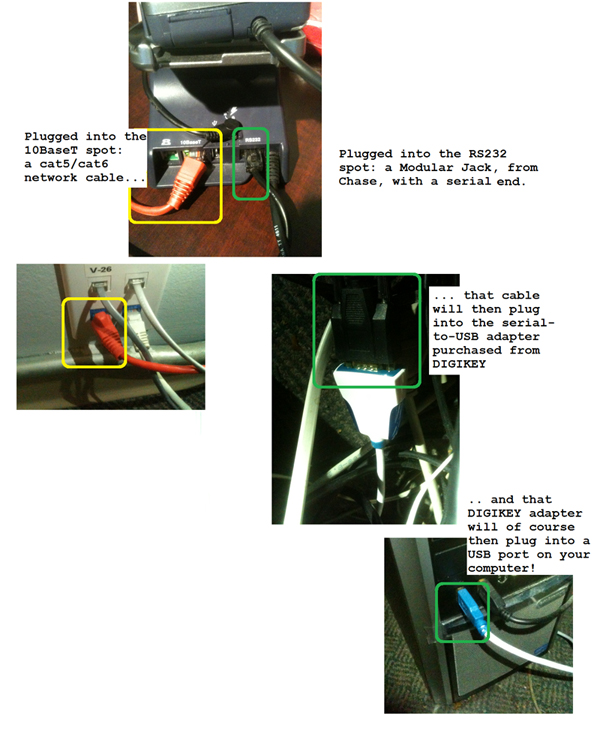 Plugged into the 10BaseT spot: a cat5/cat6 network cable...

10BaseT

RS232

Plugged into the RS232 spot: a Modular Jack, from Chase, with a serial end.

V-26

... that cable will then plug into the serial-to-USB adapter purchased from DIGIKEY

.. and that DIGIKEY adapter will of course then plug into a USB port on your computer!